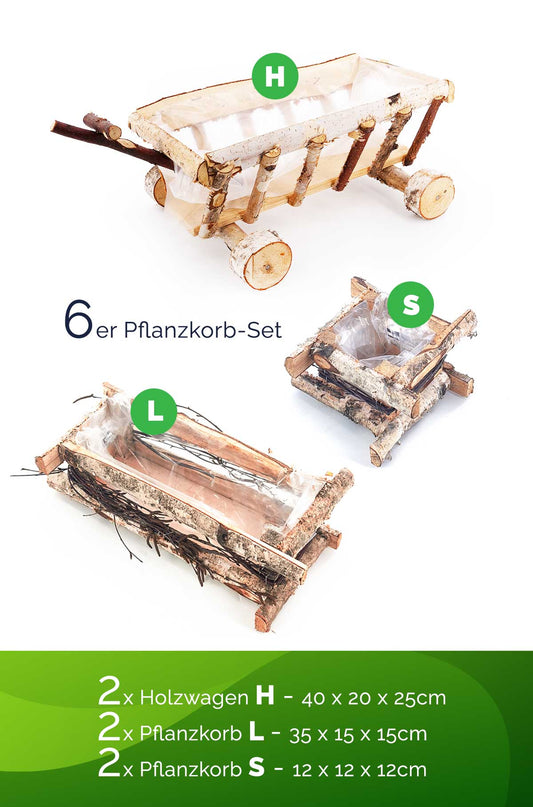 H

6er Pflanzkorb-Set

S

L

2x Holzwagen H - 40 x 20 x 25cm
2x Pflanzkorb L - 35 x 15 x 15cm
2x Pflanzkorb S - 12 x 12 x 12cm